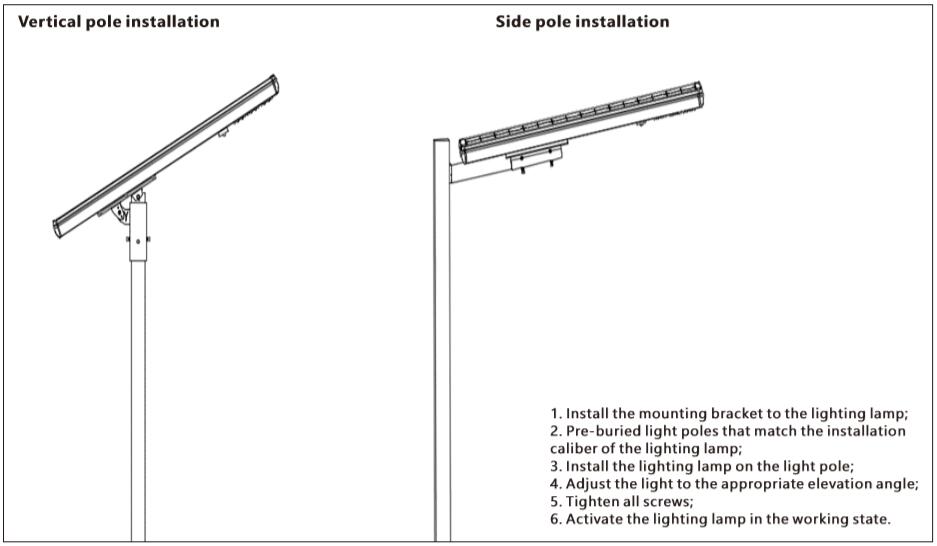 Vertical pole installation

Side pole installation

1. Install the mounting bracket to the lighting lamp;
2. Pre-buried light poles that match the installation caliber of the lighting lamp;
3. Install the lighting lamp on the light pole;
4. Adjust the light to the appropriate elevation angle;
5. Tighten all screws;
6. Activate the lighting lamp in the working state.