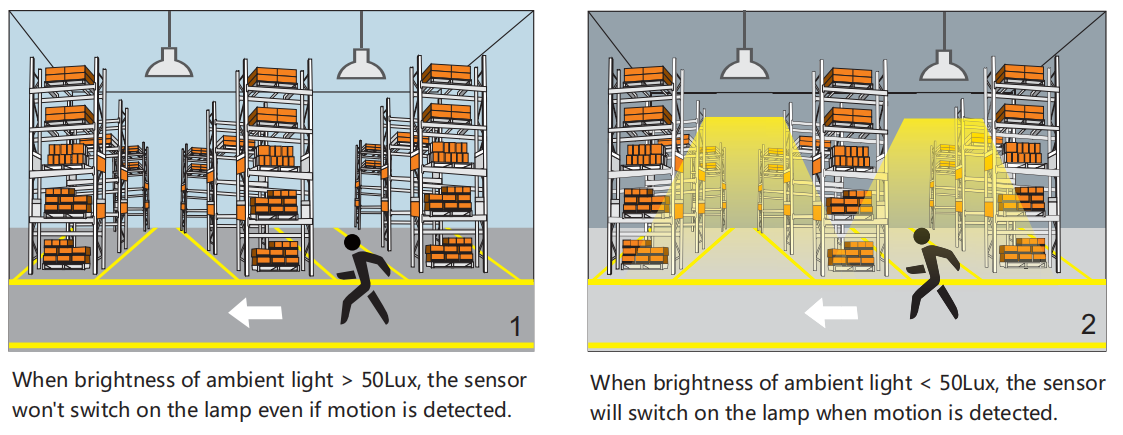 1

When brightness of ambient light > 50Lux, the sensor won't switch on the lamp even if motion is detected.

2

When brightness of ambient light < 50Lux, the sensor will switch on the lamp when motion is detected.